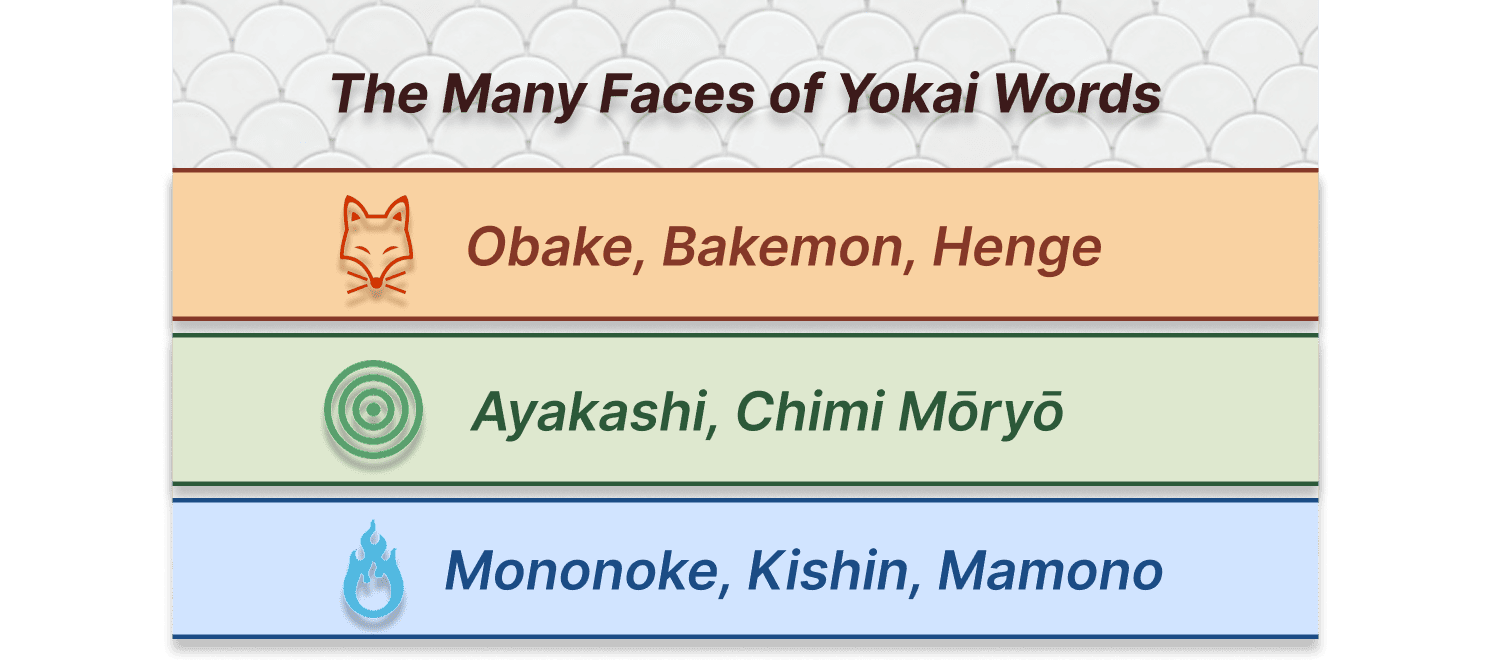 The Many Faces of Yokai Words

Obake, Bakemon, Henge

Ayakashi, Chimi Mōryō

Mononoke, Kishin, Mamono